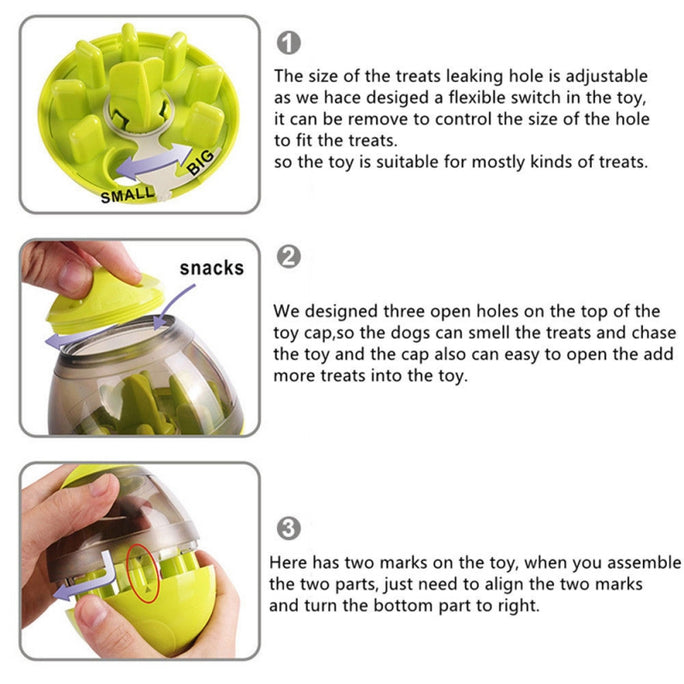 SMALL
BIG

1

The size of the treats leaking hole is adjustable as we hace desiged a flexible switch in the toy, it can be remove to control the size of the hole to fit the treats.
so the toy is suitable for mostly kinds of treats.

snacks

2

We designed three open holes on the top of the toy cap,so the dogs can smell the treats and chase the toy and the cap also can easy to open the add more treats into the toy.

3

Here has two marks on the toy, when you assemble the two parts, just need to align the two marks and turn the bottom part to right.