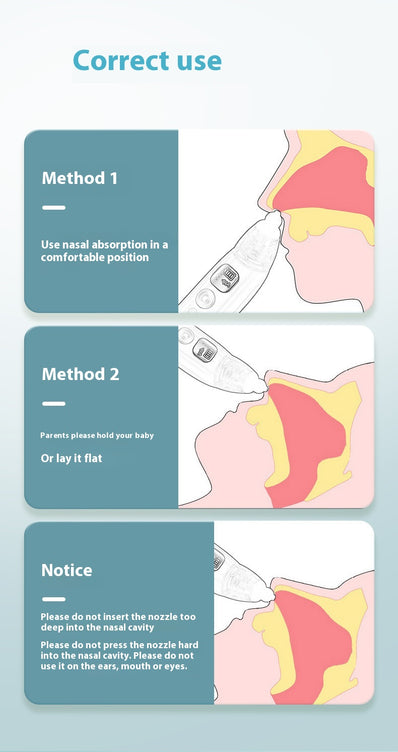 Correct use

Method 1

Use nasal absorption in a comfortable position

Method 2

Parents please hold your baby

Or lay it flat

Notice

Please do not insert the nozzle too deep into the nasal cavity

Please do not press the nozzle hard into the nasal cavity. Please do not use it on the ears, mouth or eyes.