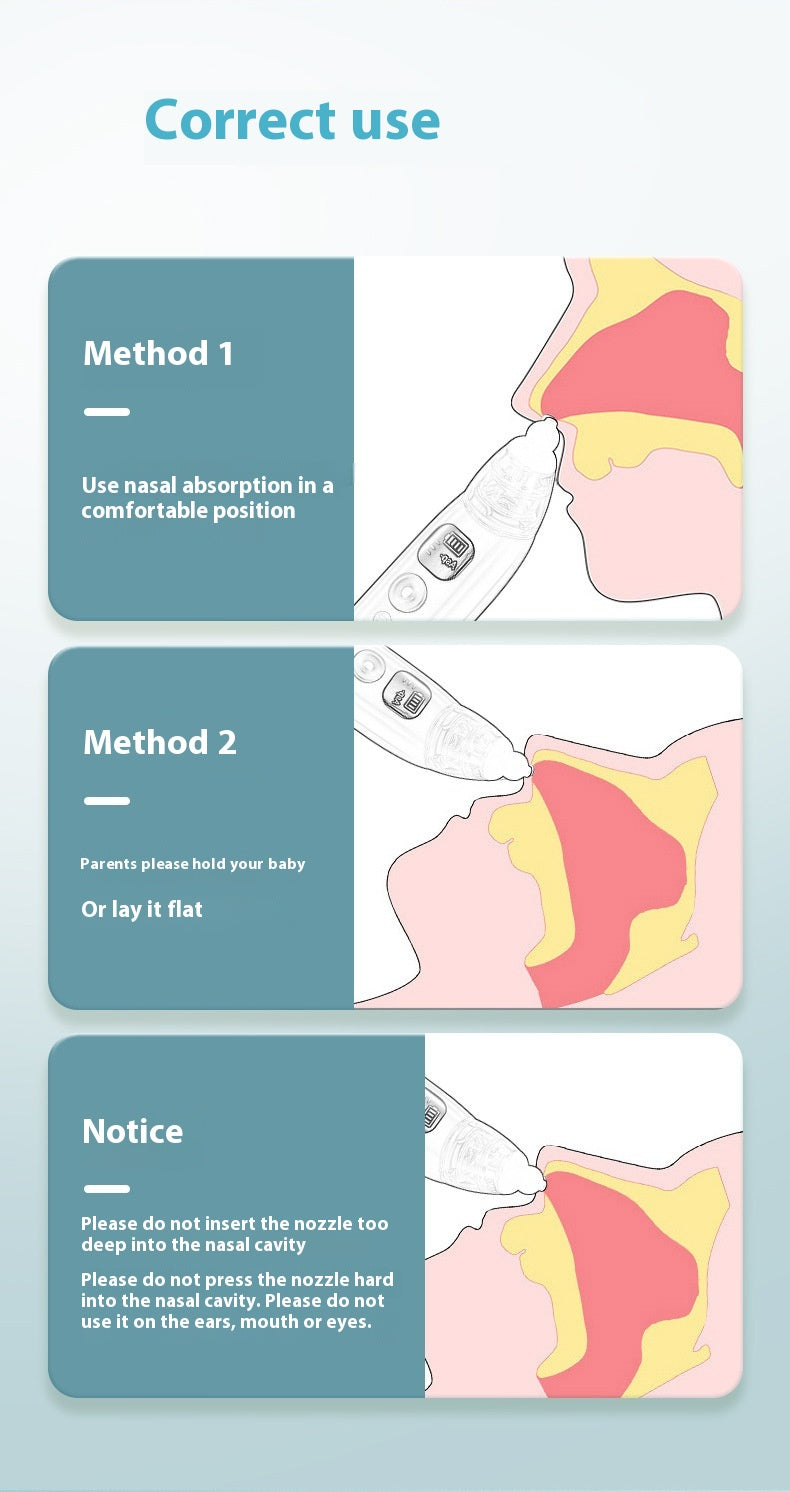 Correct use

Method 1

Use nasal absorption in a comfortable position

Method 2

Parents please hold your baby

Or lay it flat

Notice

Please do not insert the nozzle too deep into the nasal cavity

Please do not press the nozzle hard into the nasal cavity. Please do not use it on the ears, mouth or eyes.